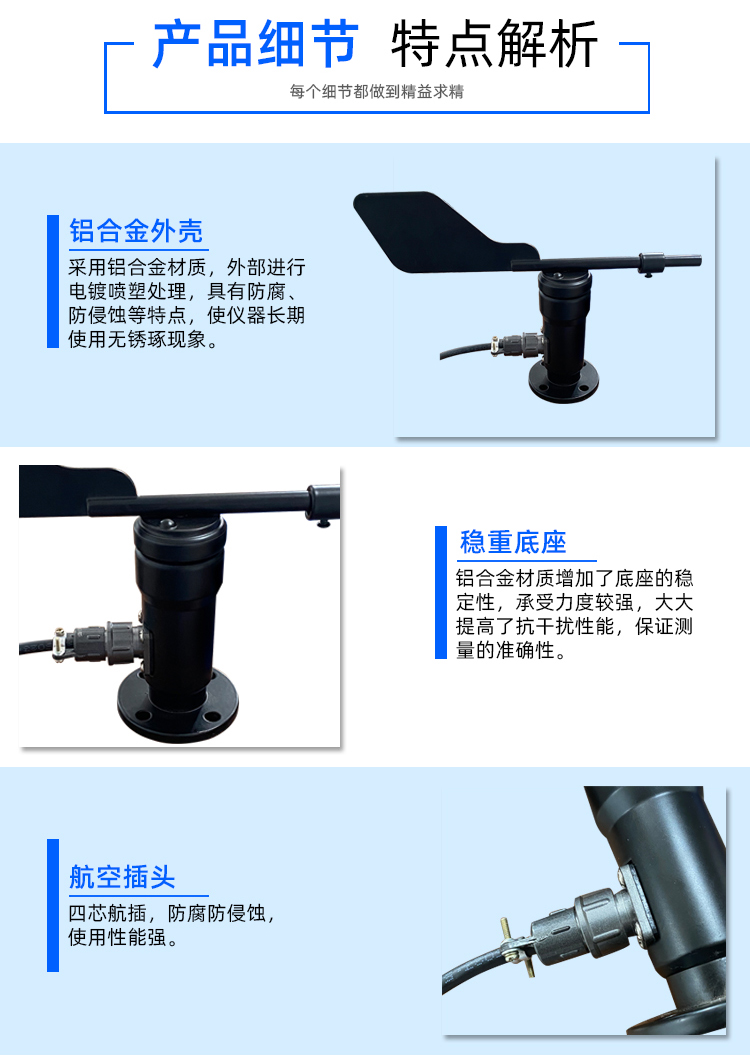 产品细节 特点解析

每个细节都做到精益求精

铝合金外壳

采用铝合金材质，外部进行电镀喷塑处理，具有防腐、防侵蚀等特点，使仪器长期使用无锈琢现象。

稳重底座

铝合金材质增加了底座的稳定性，承受力度较强，大大提高了抗干扰性能，保证测量的准确性。

航空插头

四芯航插，防腐防侵蚀，使用性能强。